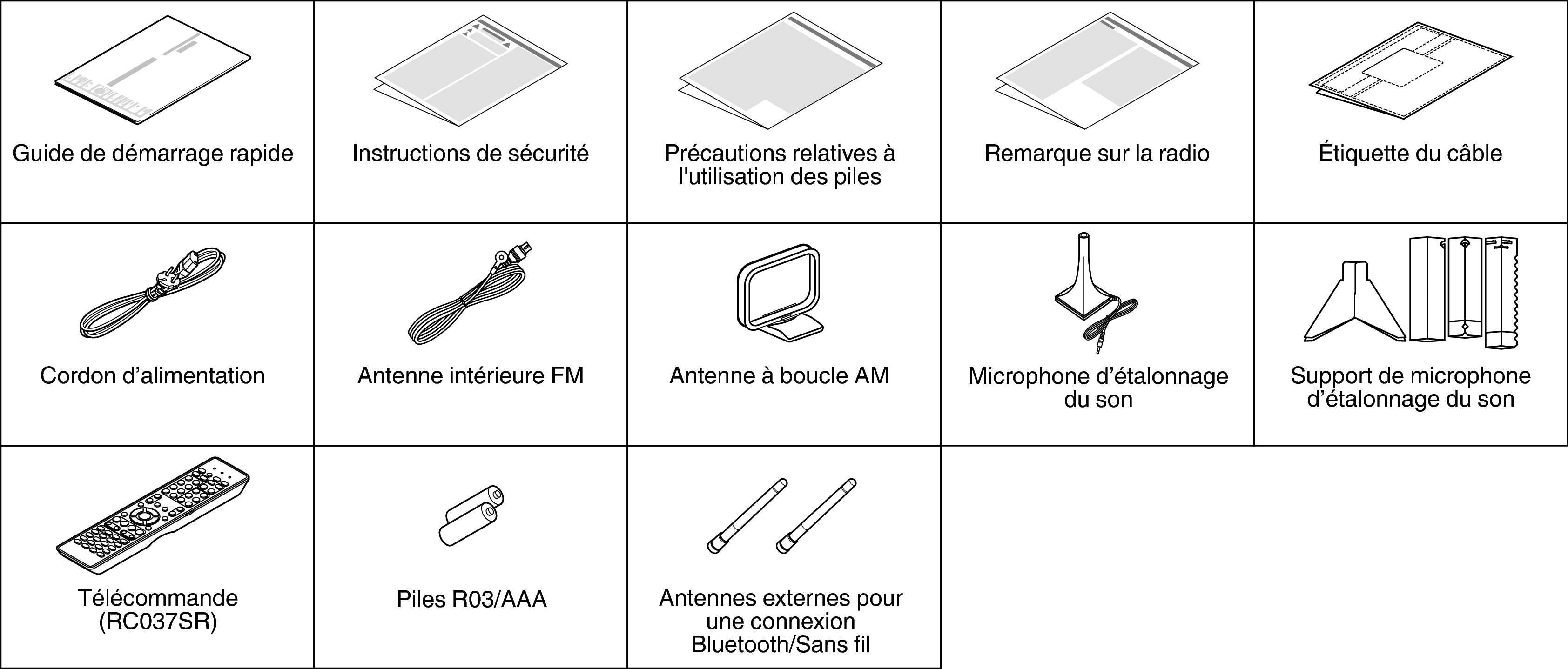 | Guide de démarrage rapide | Instructions de sécurité | Précautions relatives à l'utilisation des piles | Remarque sur la radio | Étiquette du câble |
|---|---|---|---|---|
| Cordon d’alimentation | Antenne intérieure FM | Antenne à boucle AM | Microphone d’étalonnage du son | Support de microphone d’étalonnage du son |
| Télécommande (RC037SR) | Piles R03/AAA | Antennes externes pour une connexion Bluetooth/Sans fil | | |